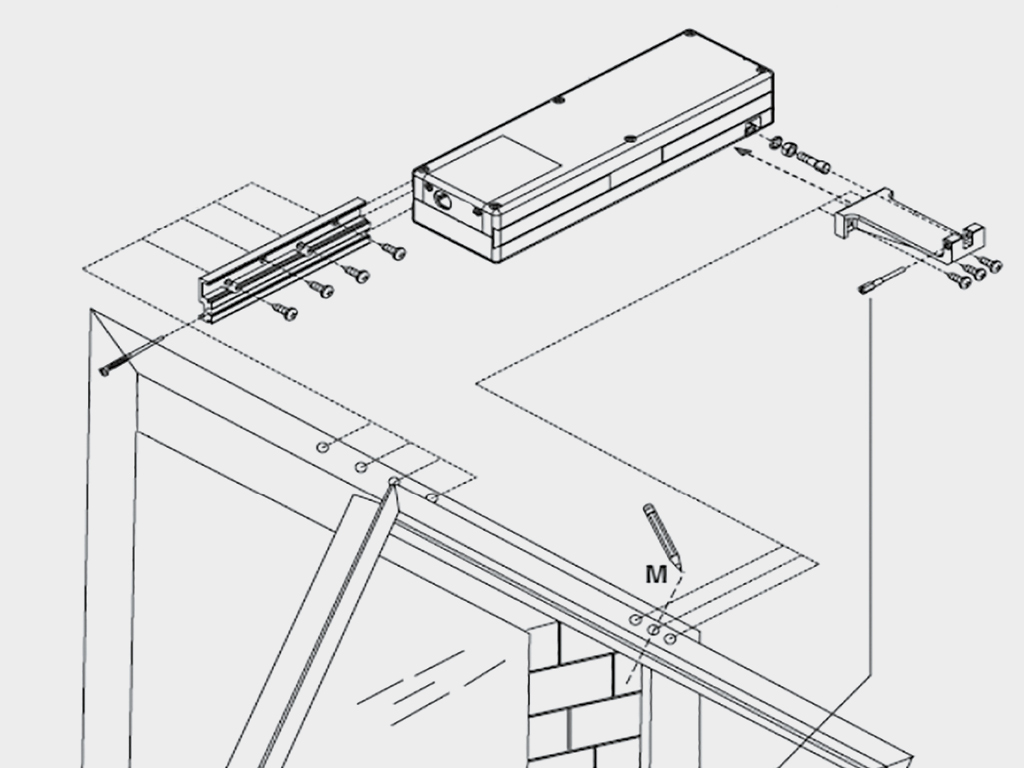 M